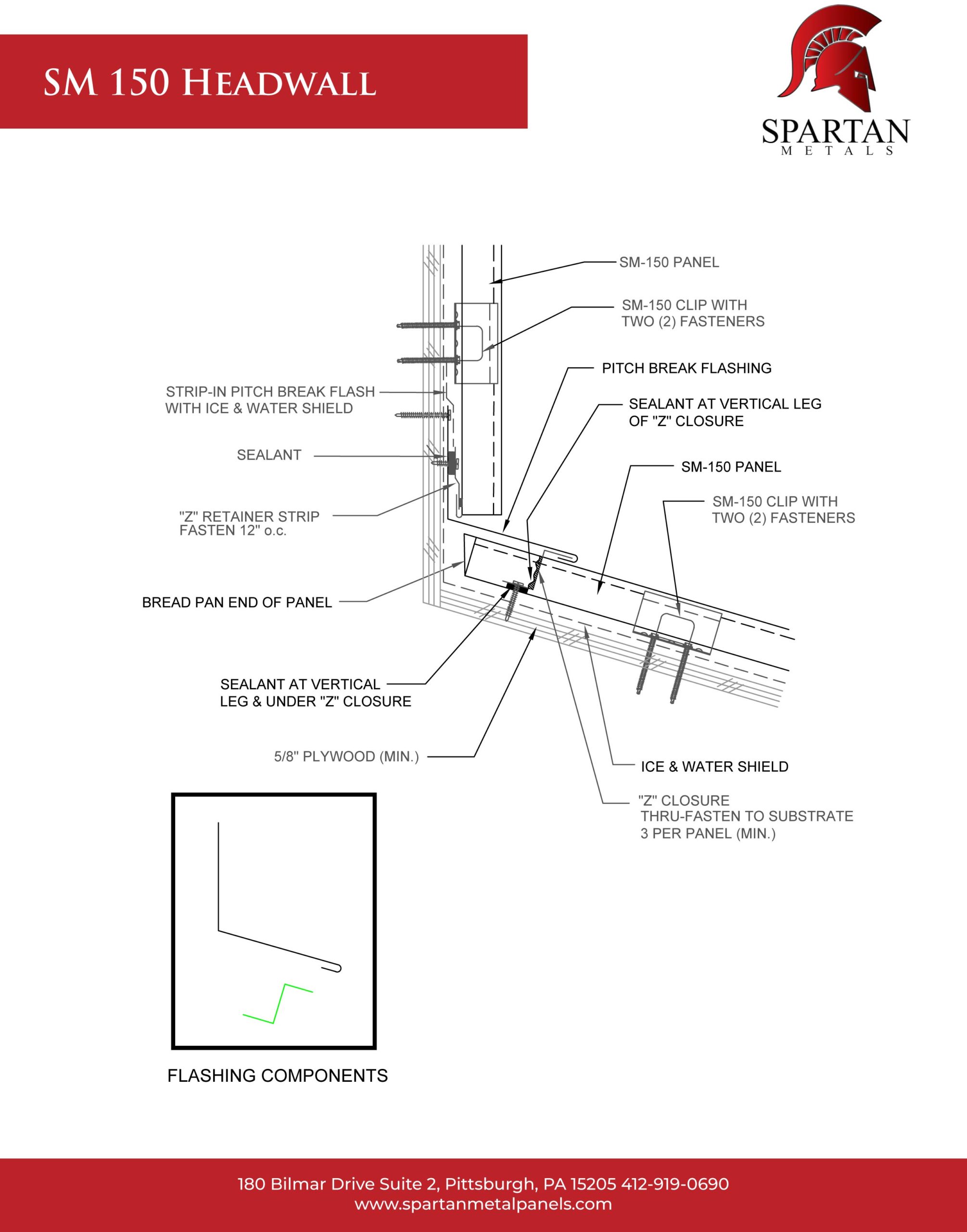 SM 150 HEADWALL

SPARTAN
METALS

SM-150 PANEL

SM-150 CLIP WITH TWO (2) FASTENERS

PITCH BREAK FLASHING

STRIP-IN PITCH BREAK FLASH WITH ICE & WATER SHIELD

SEALANT AT VERTICAL LEG OF "Z" CLOSURE

SEALANT

SM-150 PANEL

SM-150 CLIP WITH TWO (2) FASTENERS

"Z" RETAINER STRIP FASTEN 12" o.c.

BREAD PAN END OF PANEL

SEALANT AT VERTICAL LEG & UNDER "Z" CLOSURE

5/8" PLYWOOD (MIN.)

ICE & WATER SHIELD

"Z" CLOSURE THRU-FASTEN TO SUBSTRATE 3 PER PANEL (MIN.)

FLASHING COMPONENTS

180 Bilmar Drive Suite 2, Pittsburgh, PA 15205 412-919-0690
www.spartanmetalpanels.com